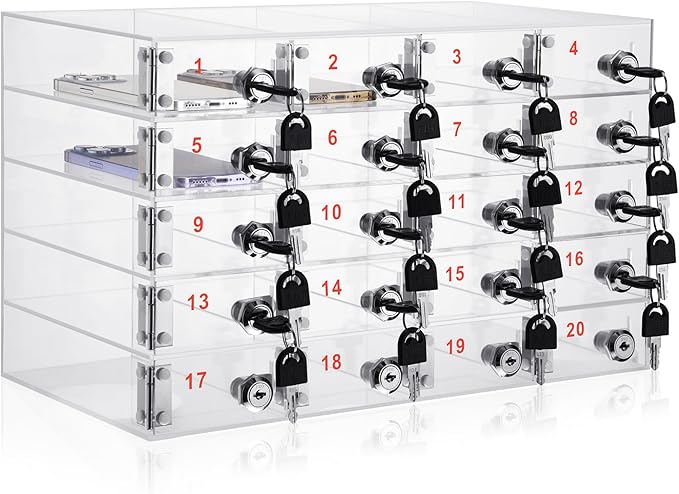 1
2
3
4
5
6
7
8
9
10
11
12
13
14
15
16
17
18
19
20